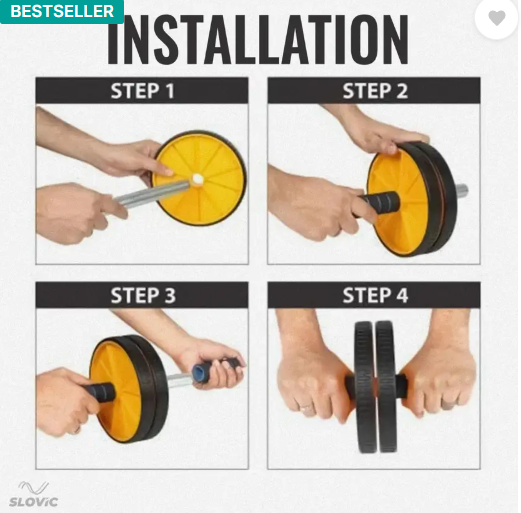 BESTSELLER

INSTALLATION

STEP 1

STEP 2

STEP 3

STEP 4

SLOVIC